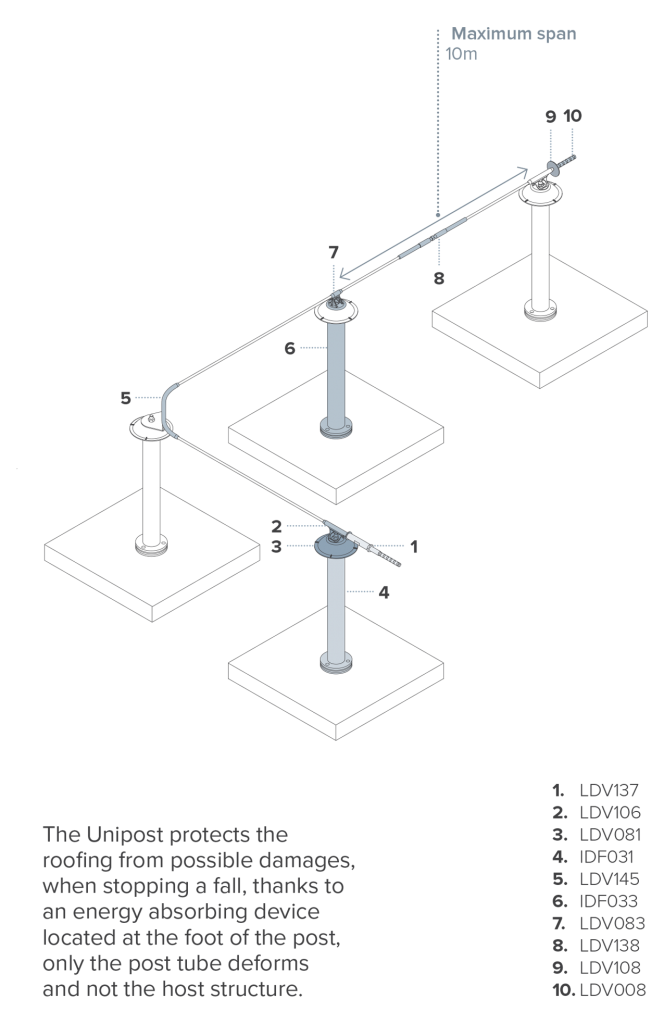 Maximum span
10m

9 10

7

8

6

5

2
3
1

4

The Unipost protects the roofing from possible damages, when stopping a fall, thanks to an energy absorbing device located at the foot of the post, only the post tube deforms and not the host structure.

1. LDV137
2. LDV106
3. LDV081
4. IDF031
5. LDV145
6. IDF033
7. LDV083
8. LDV138
9. LDV108
10. LDV008