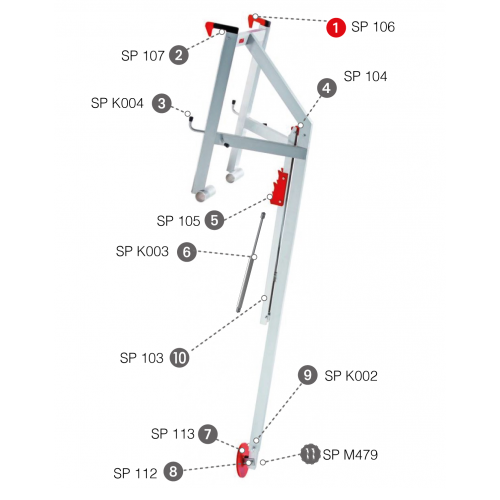 1 SP 106
SP 107 2
SP 104
4
SP K004 3
SP 105 5
SP K003 6
SP 103 10
9 SP K002
SP 113 7
11 SP M479
SP 112 8