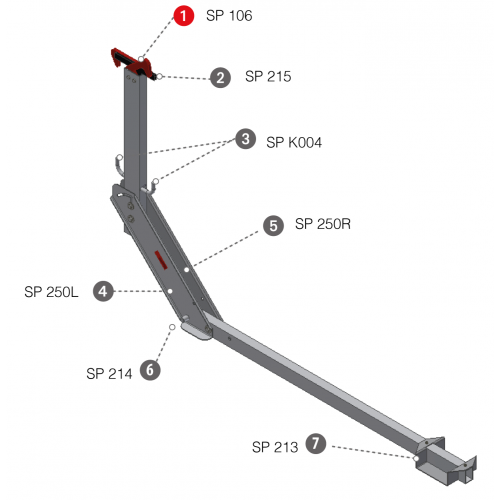 1 SP 106

2 SP 215

3 SP K004

5 SP 250R

SP 250L 4

SP 214 6

SP 213 7